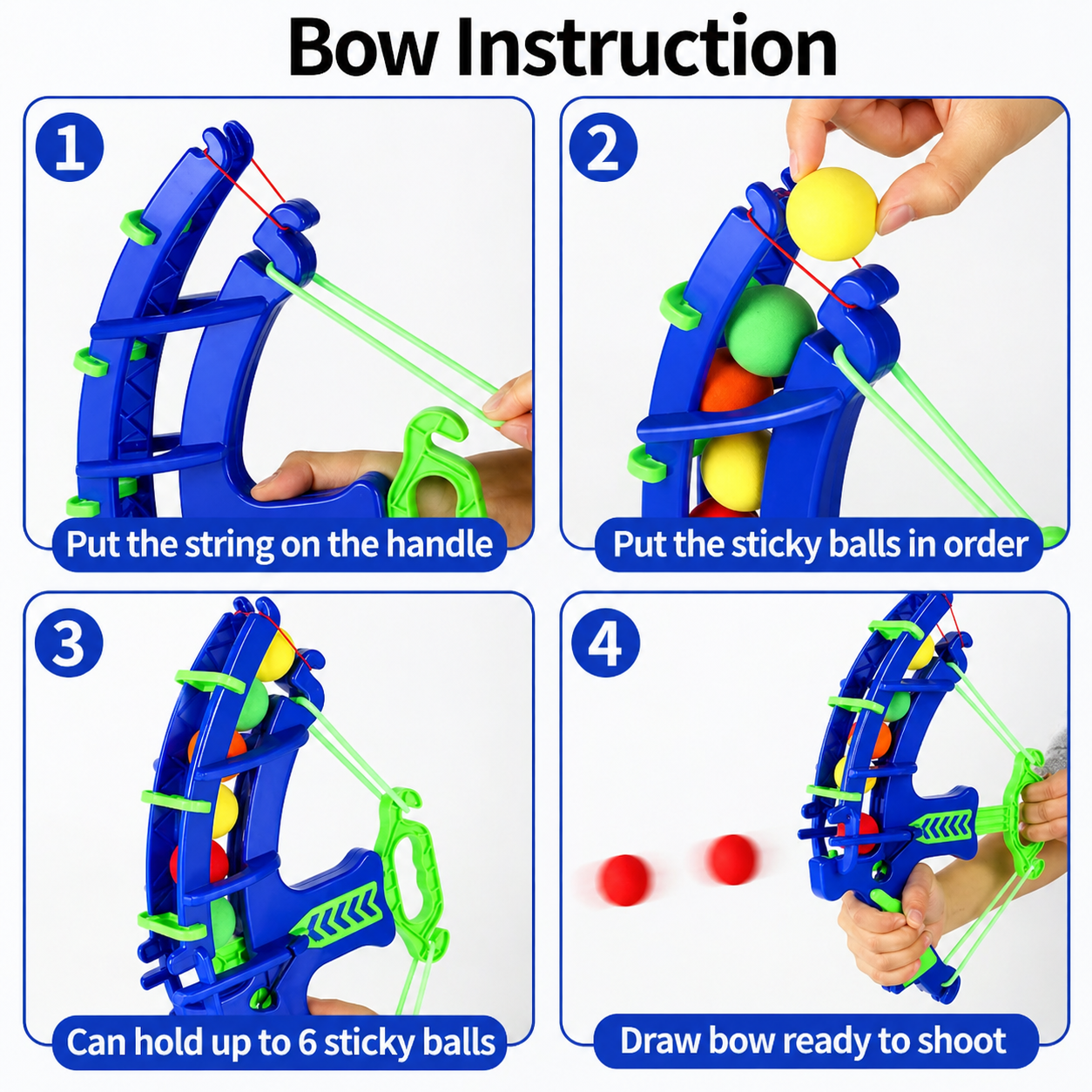 Bow Instruction

1

Put the string on the handle

2

Put the sticky balls in order

3

Can hold up to 6 sticky balls

4

Draw bow ready to shoot